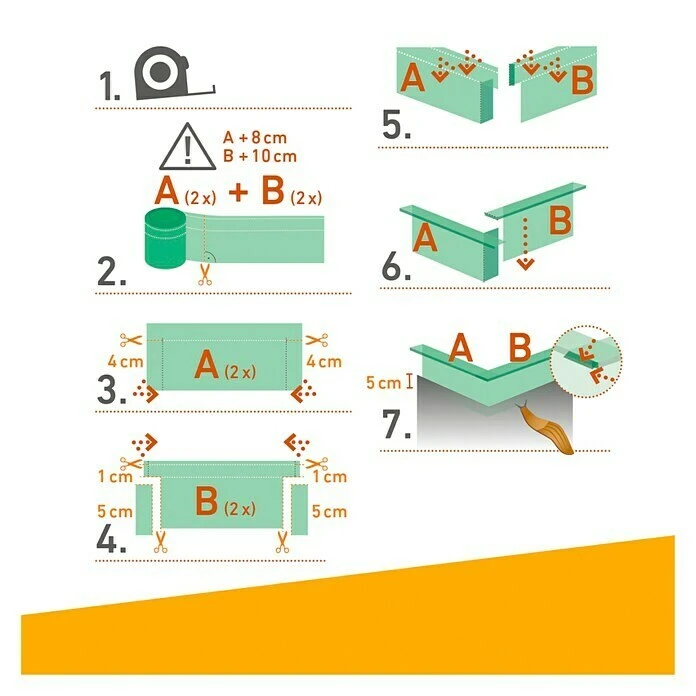 1.

A + 8 cm
B + 10 cm

A (2 x) + B (2 x)

2.

4 cm A (2 x) 4 cm

3.

1 cm 1 cm
5 cm B (2 x) 5 cm

4.

A B

5.

A B

6.

A B
5 cm

7.